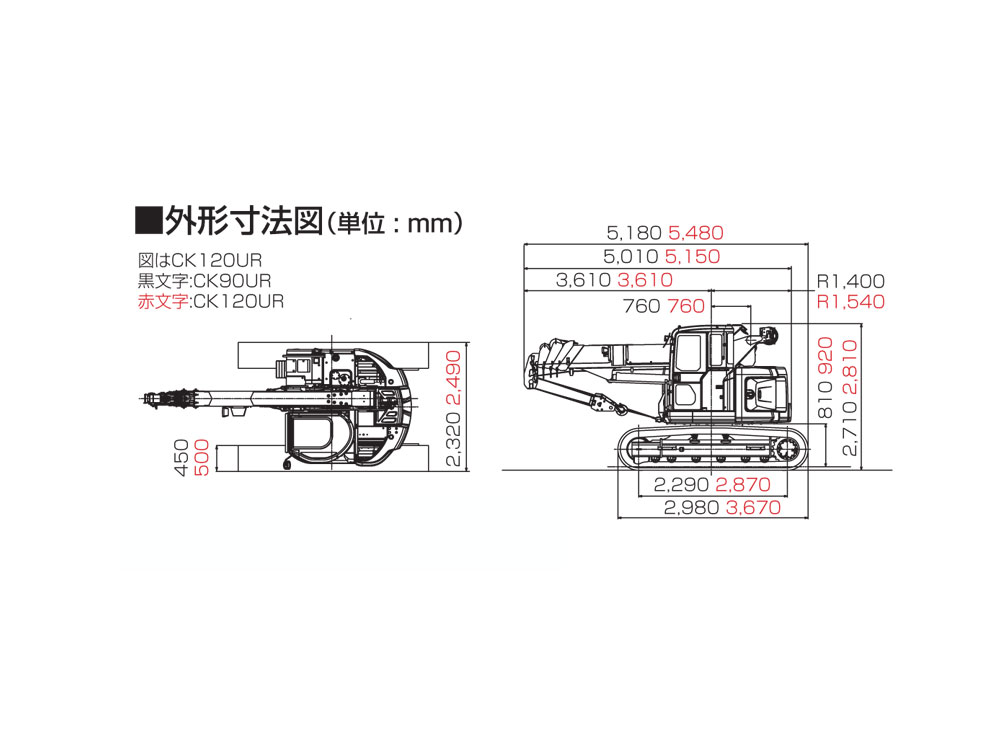 ■外形寸法図(単位：mm)

図はCK120UR
黒文字:CK90UR
赤文字:CK120UR

450 500
2,320 2,490

5,180 5,480
5,010 5,150
3,610 3,610
760 760
R1,400
R1,540
810 920
2,710 2,810
2,290 2,870
2,980 3,670